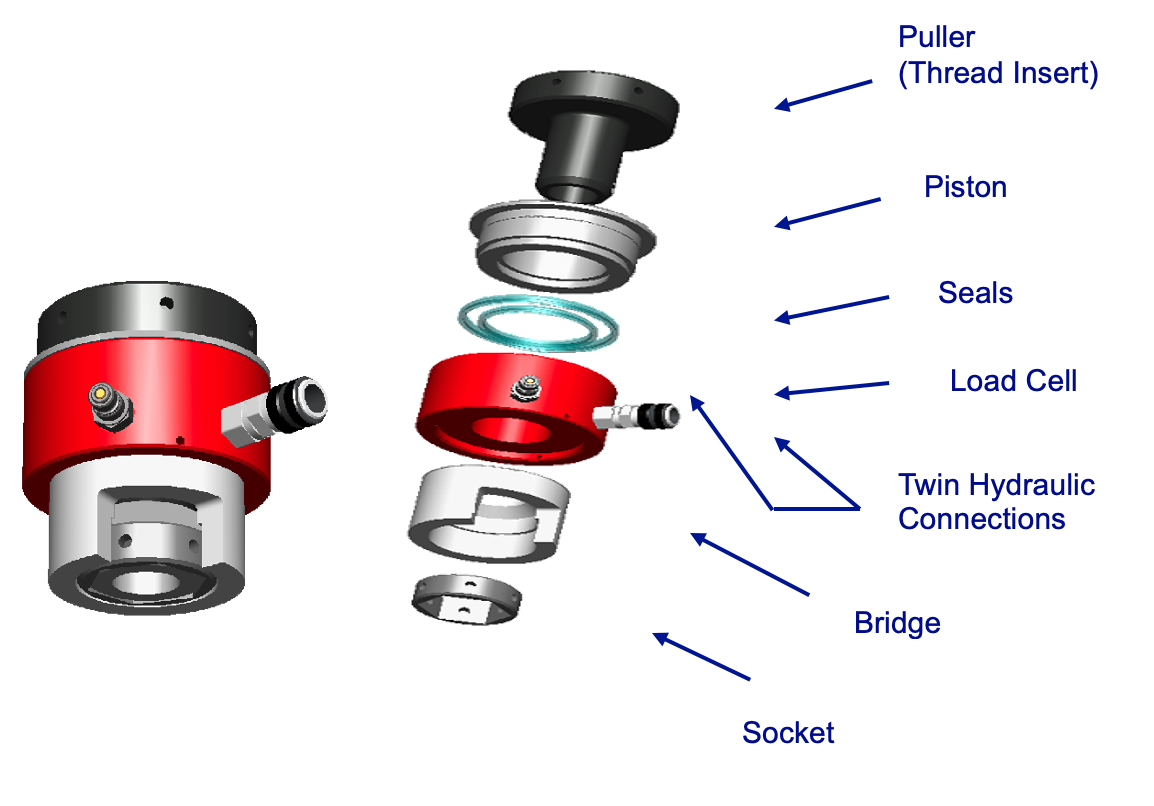 Puller
(Thread Insert)

Piston

Seals

Load Cell

Twin Hydraulic
Connections

Bridge

Socket